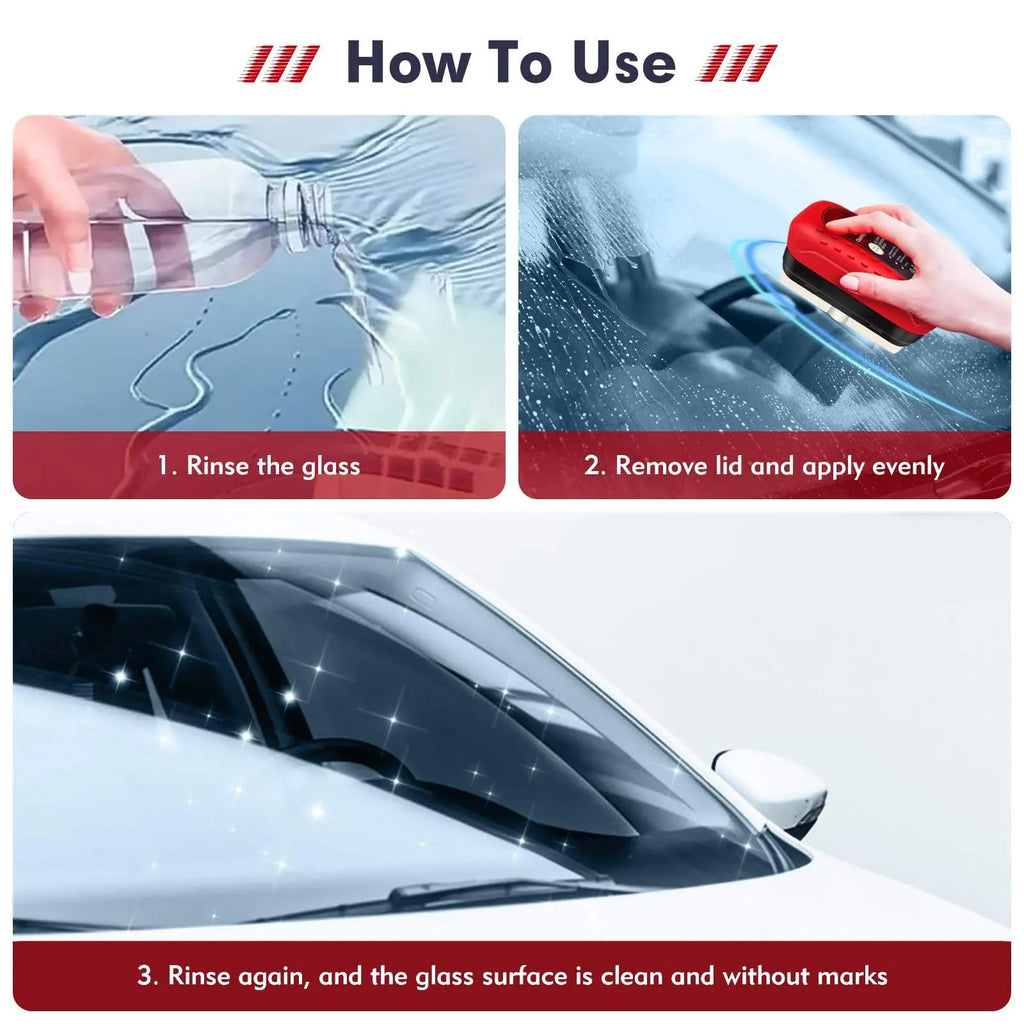 How To Use

1. Rinse the glass

2. Remove lid and apply evenly

3. Rinse again, and the glass surface is clean and without marks